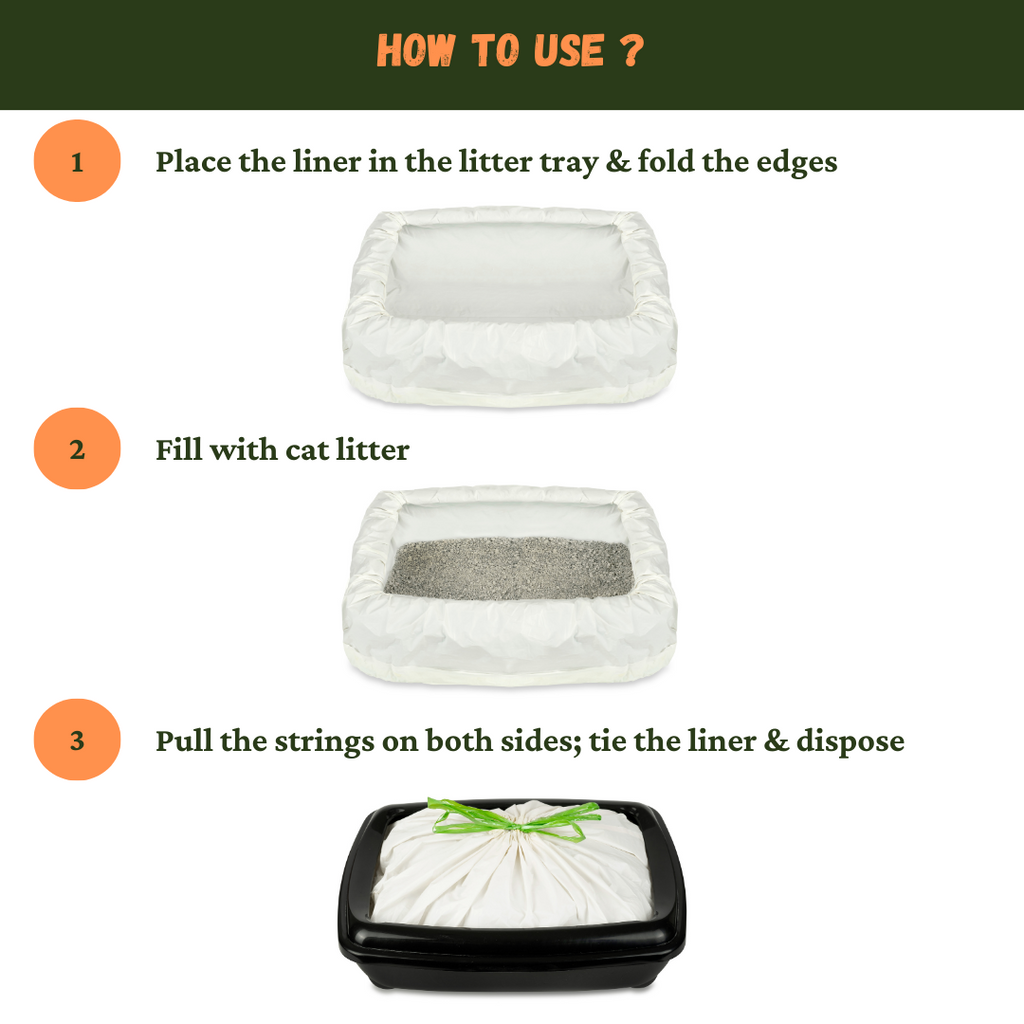 HOW TO USE ?

1 Place the liner in the litter tray & fold the edges

2 Fill with cat litter

3 Pull the strings on both sides; tie the liner & dispose